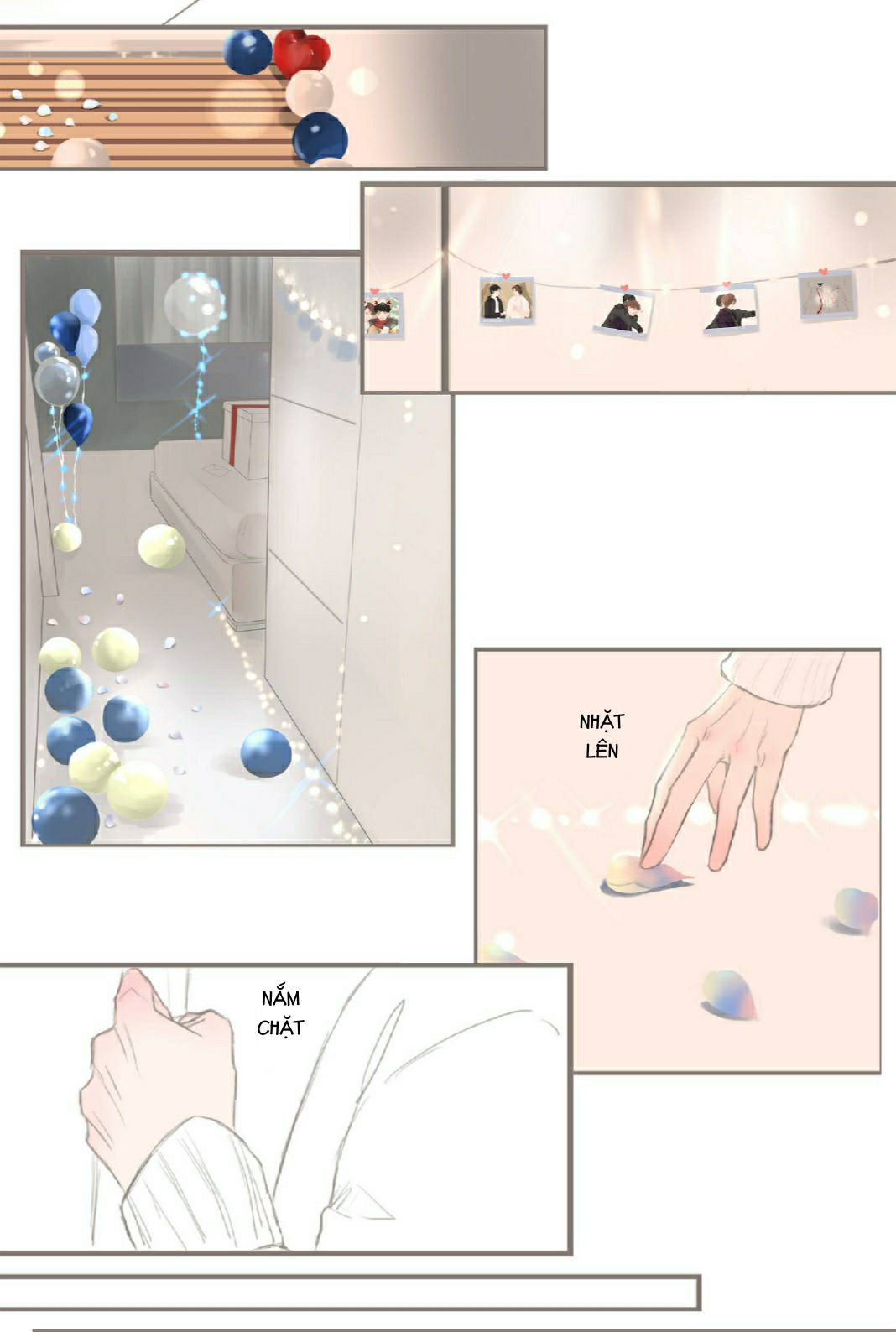 NHẶT LÊN

NẮM CHẶT